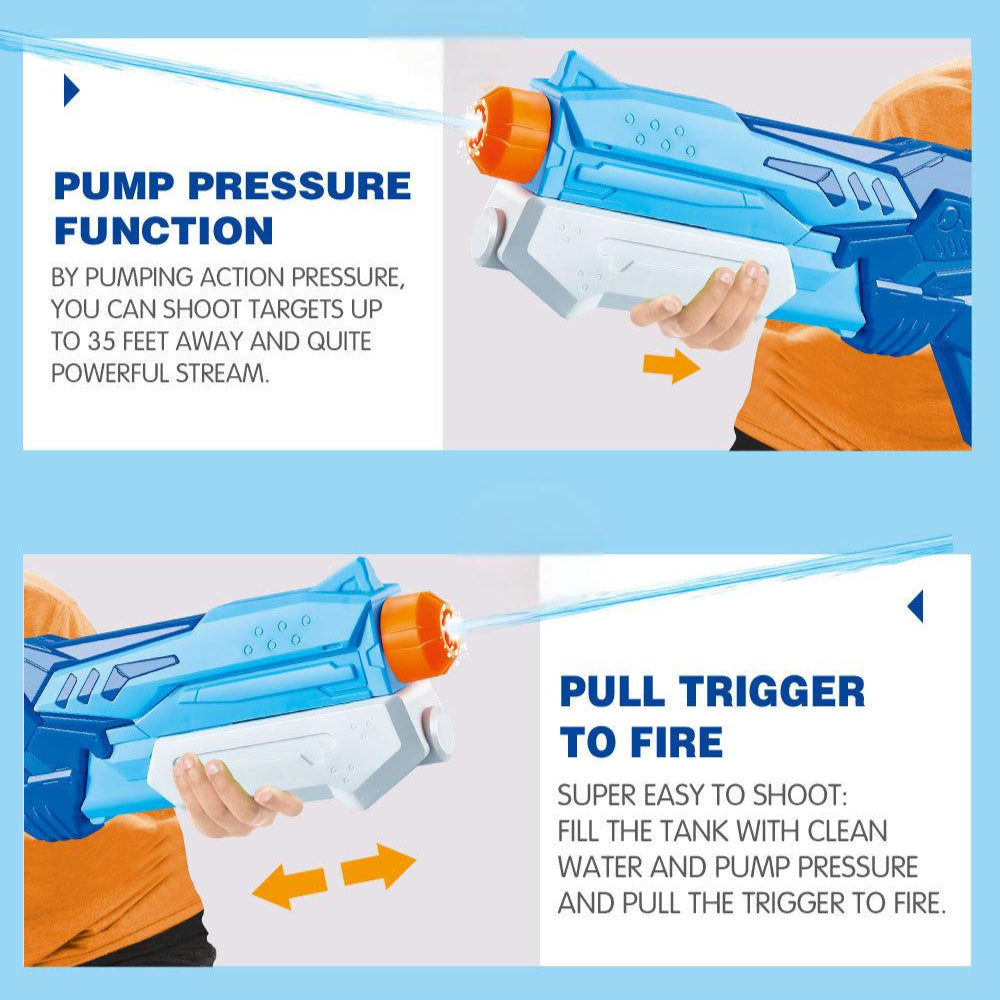 PUMP PRESSURE FUNCTION

BY PUMPING ACTION PRESSURE, YOU CAN SHOOT TARGETS UP TO 35 FEET AWAY AND QUITE POWERFUL STREAM.

PULL TRIGGER TO FIRE

SUPER EASY TO SHOOT: FILL THE TANK WITH CLEAN WATER AND PUMP PRESSURE AND PULL THE TRIGGER TO FIRE.