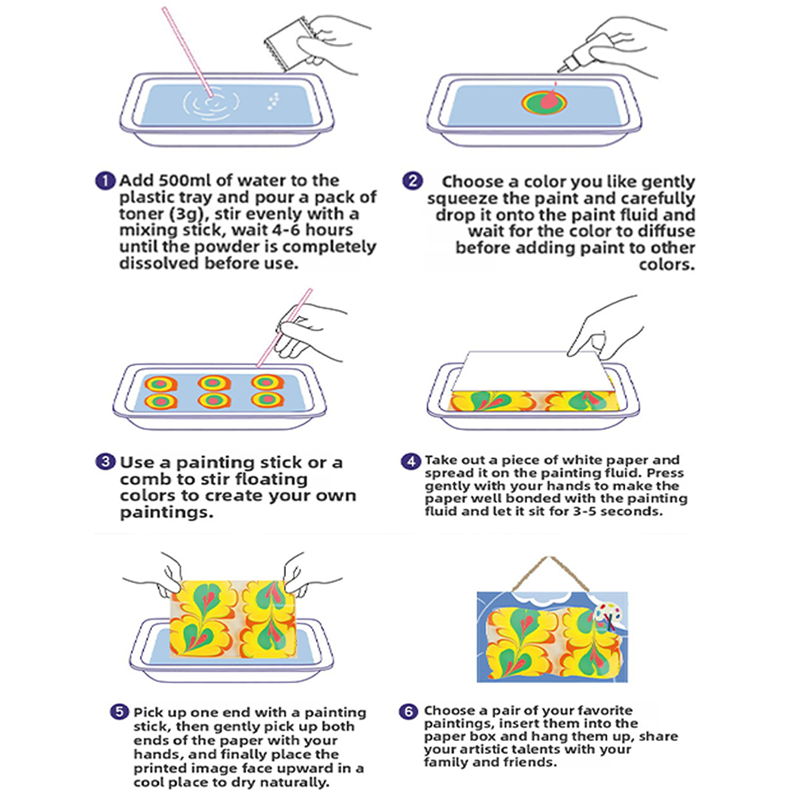 1 Add 500ml of water to the plastic tray and pour a pack of toner (3g), stir evenly with a mixing stick, wait 4-6 hours until the powder is completely dissolved before use.

2 Choose a color you like gently squeeze the paint and carefully drop it onto the paint fluid and wait for the color to diffuse before adding paint to other colors.

3 Use a painting stick or a comb to stir floating colors to create your own paintings.

4 Take out a piece of white paper and spread it on the painting fluid. Press gently with your hands to make the paper well bonded with the painting fluid and let it sit for 3-5 seconds.

5 Pick up one end with a painting stick, then gently pick up both ends of the paper with your hands, and finally place the printed image face upward in a cool place to dry naturally.

6 Choose a pair of your favorite paintings, insert them into the paper box and hang them up, share your artistic talents with your family and friends.